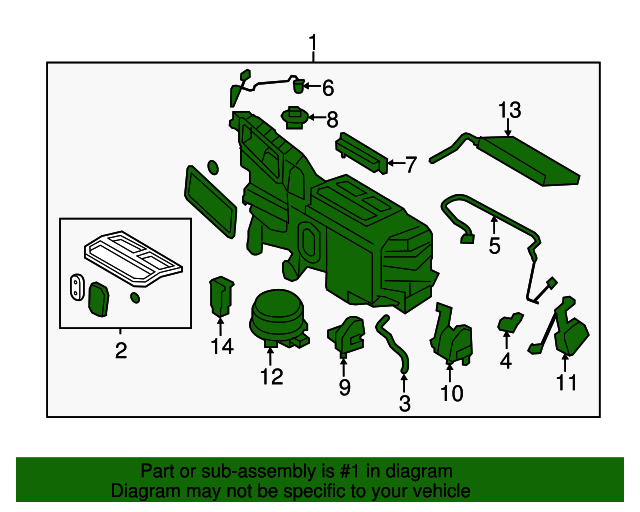 1
6
8
13
7
5
2
14
12
9
3
10
4
11

Part or sub-assembly is #1 in diagram
Diagram may not be specific to your vehicle