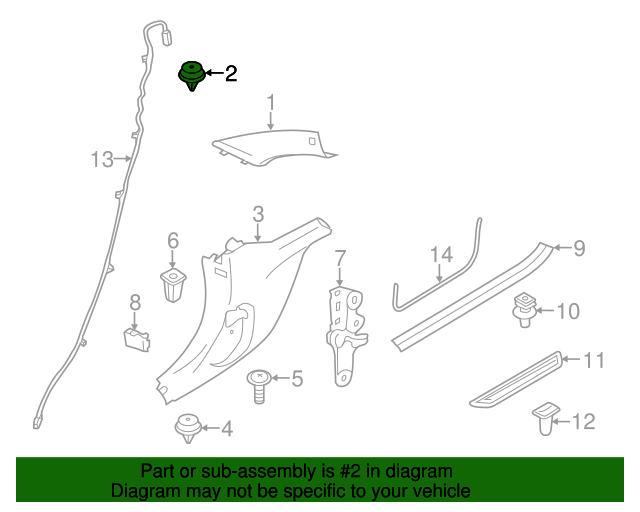 2
1
13
3
6
7
14
9
8
10
5
11
4
12

Part or sub-assembly is #2 in diagram
Diagram may not be specific to your vehicle