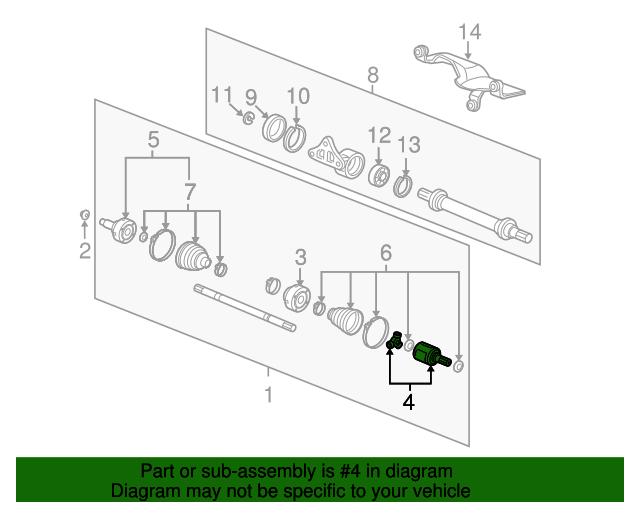 14
8
11
9
10
12
13
5
7
2
3
6
1
4

Part or sub-assembly is #4 in diagram
Diagram may not be specific to your vehicle