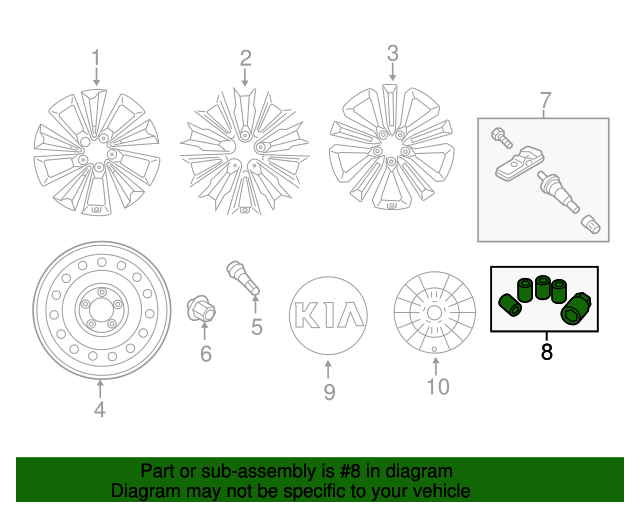 1
2
3
7
4
6
5
KIA
9
10
8

Part or sub-assembly is #8 in diagram
Diagram may not be specific to your vehicle