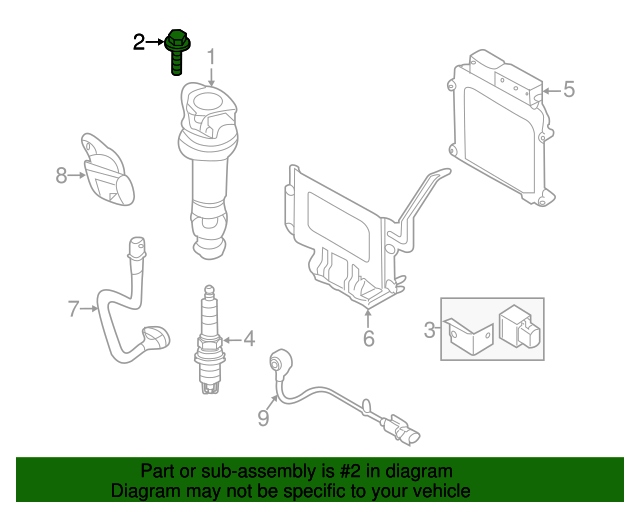 2
1
5
8
7
4
6
3
9

Part or sub-assembly is #2 in diagram
Diagram may not be specific to your vehicle