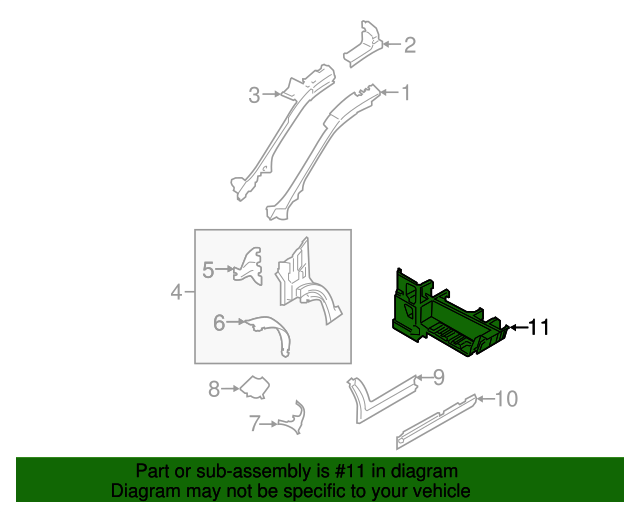 2
3
1
4
5
6
11
8
9
10
7
Part or sub-assembly is #11 in diagram
Diagram may not be specific to your vehicle