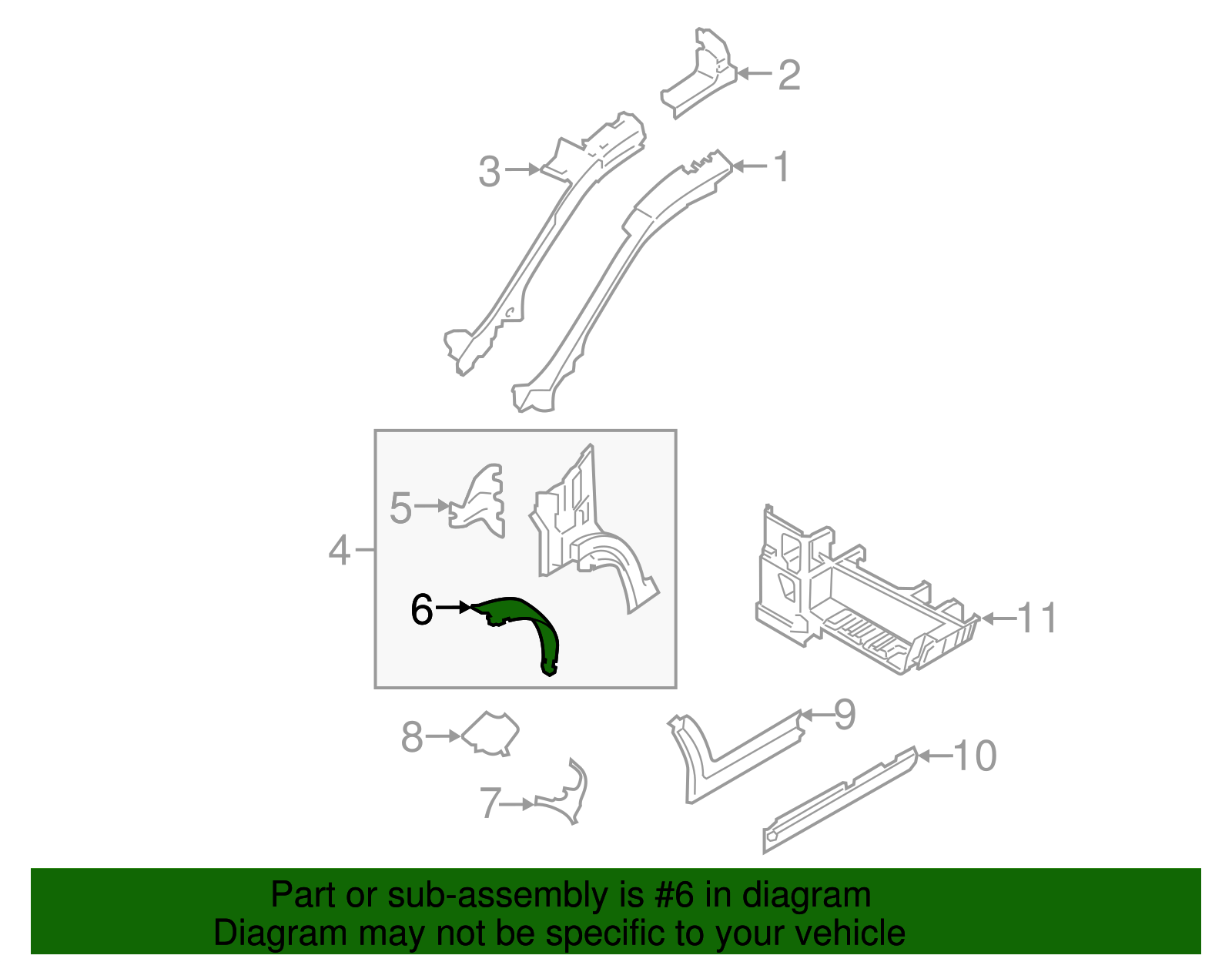 2
3
1
5
4
6
11
8
9
10
7

Part or sub-assembly is #6 in diagram
Diagram may not be specific to your vehicle