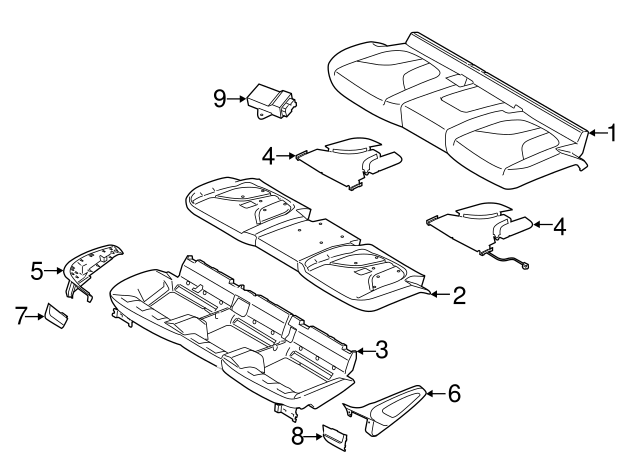 9
1
4
4
5
2
7
3
6
8