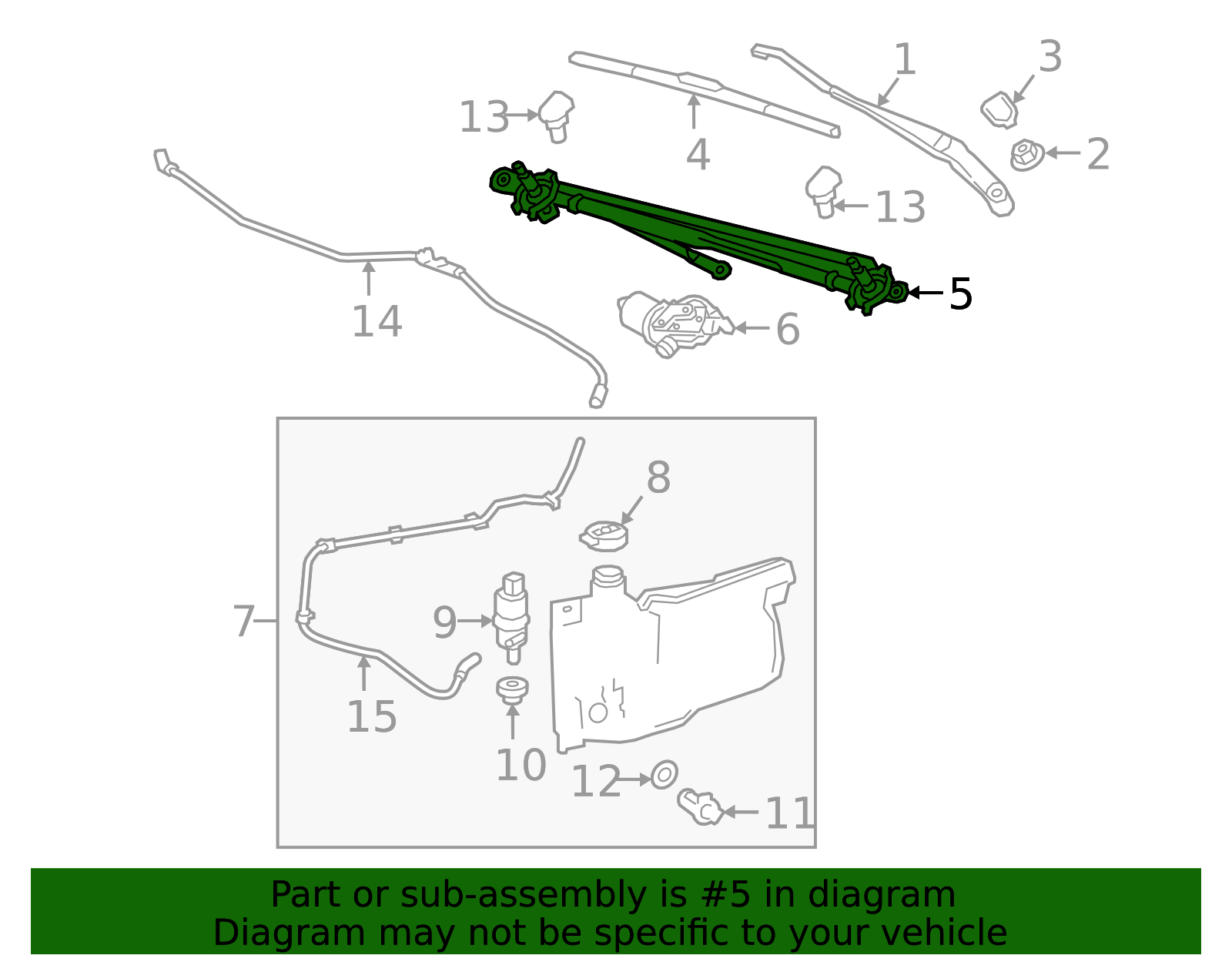 1
3
13
4
2
13
5
14
6
8
7
9
15
10
12
11

Part or sub-assembly is #5 in diagram
Diagram may not be specific to your vehicle