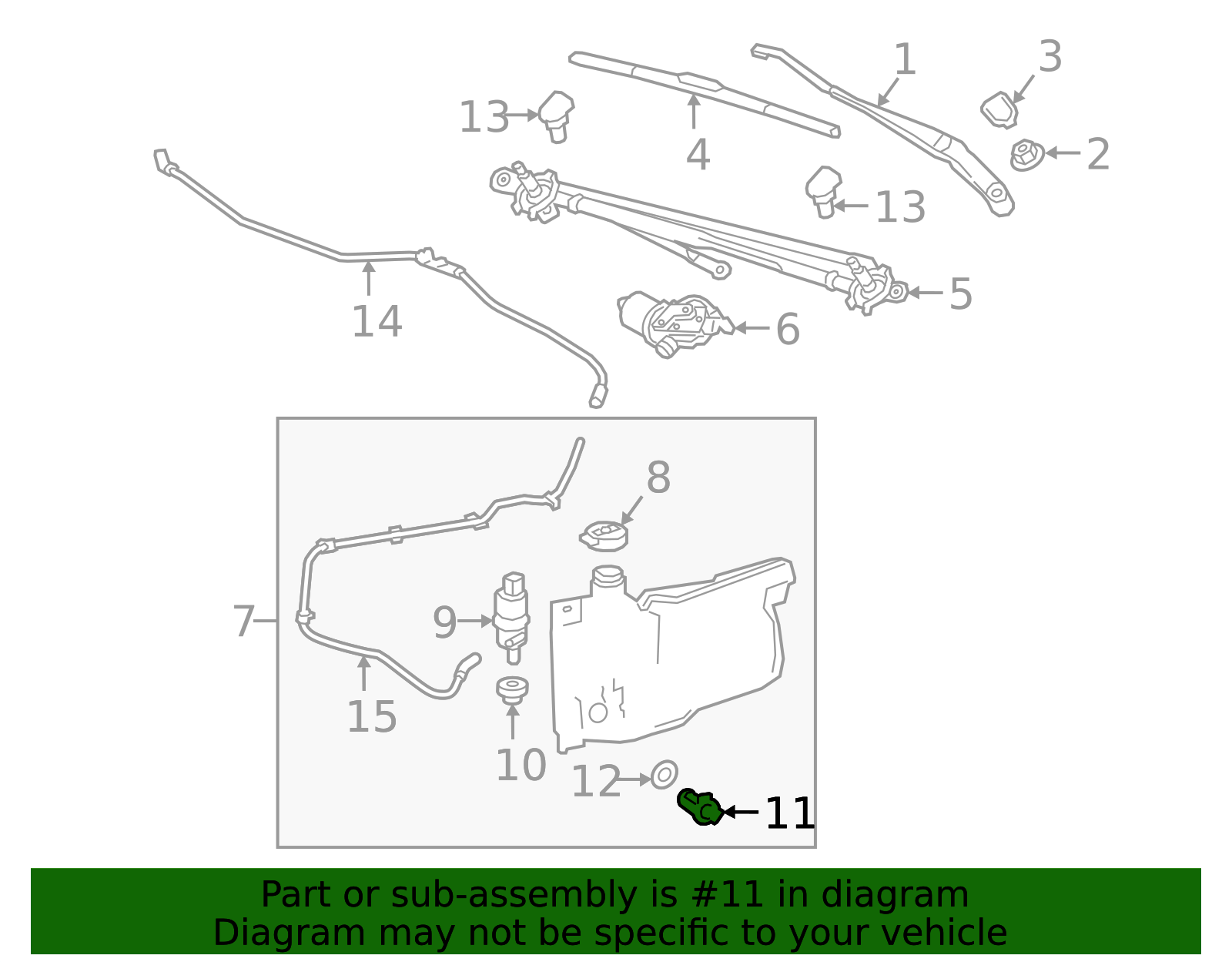 1
3
13
4
2
13
14
5
6
8
7
9
15
10
12
11

Part or sub-assembly is #11 in diagram
Diagram may not be specific to your vehicle