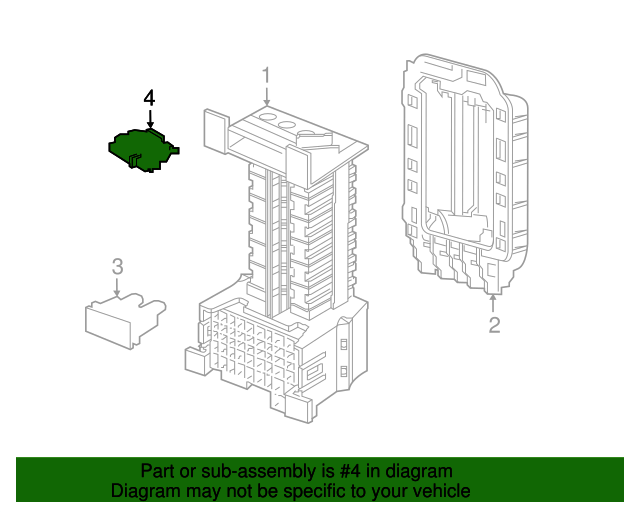 4

1

3

2

Part or sub-assembly is #4 in diagram
Diagram may not be specific to your vehicle