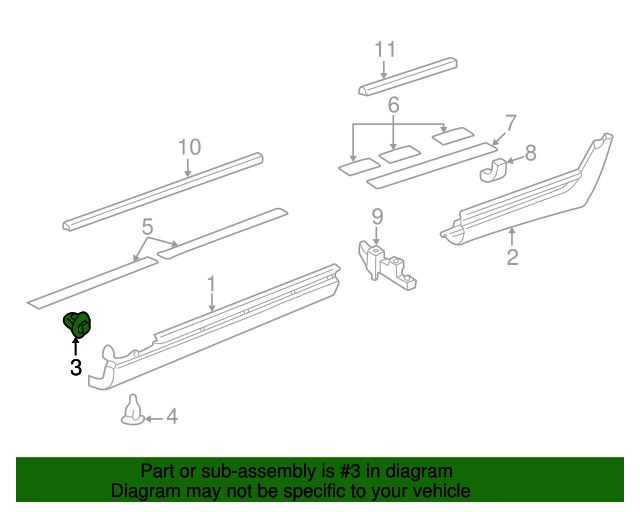 11
6
7
10
8
5
9
2
1
3
4

Part or sub-assembly is #3 in diagram
Diagram may not be specific to your vehicle