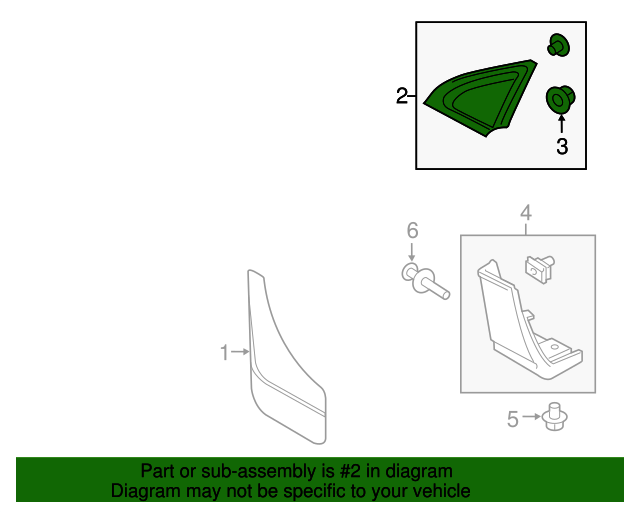 2
3
4
6
1
5
Part or sub-assembly is #2 in diagram
Diagram may not be specific to your vehicle