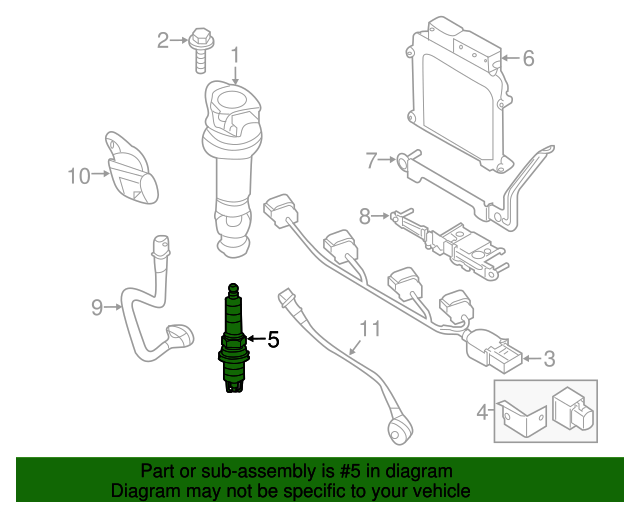 2
1
6
10
7
8
9
5
11
3
4

Part or sub-assembly is #5 in diagram
Diagram may not be specific to your vehicle