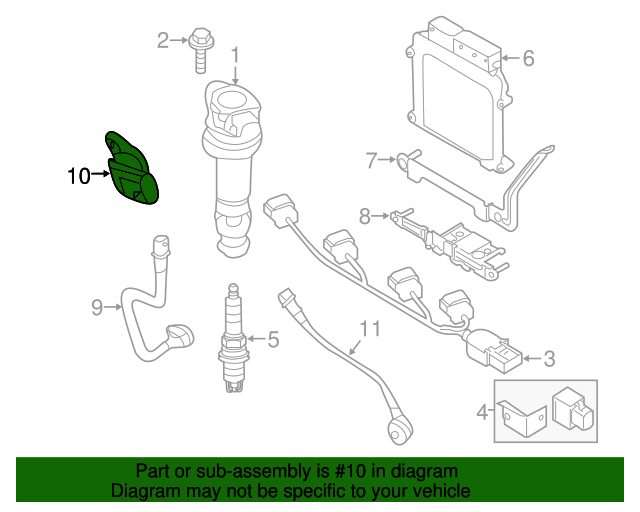 2
1
6
10
7
8
9
5
11
3
4

Part or sub-assembly is #10 in diagram
Diagram may not be specific to your vehicle