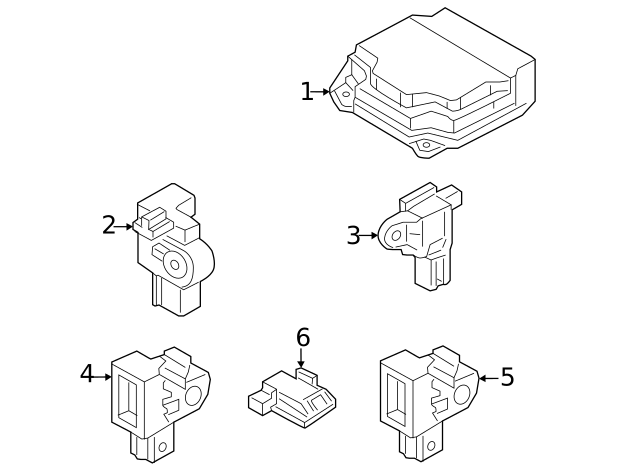 1
2
3
6
4
5