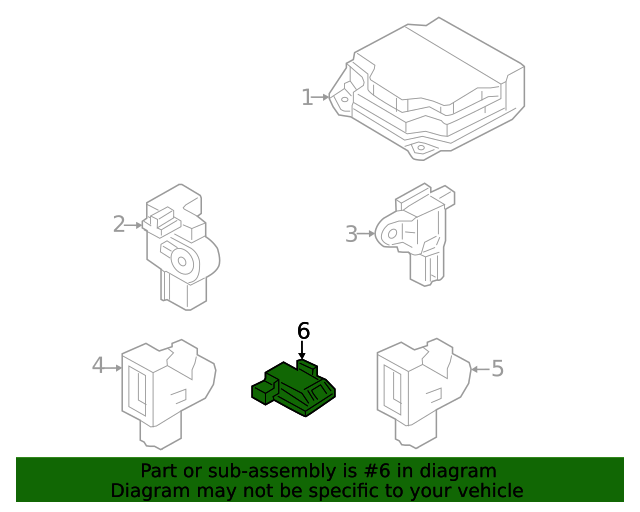 1
2
3
6
4
5
Part or sub-assembly is #6 in diagram
Diagram may not be specific to your vehicle