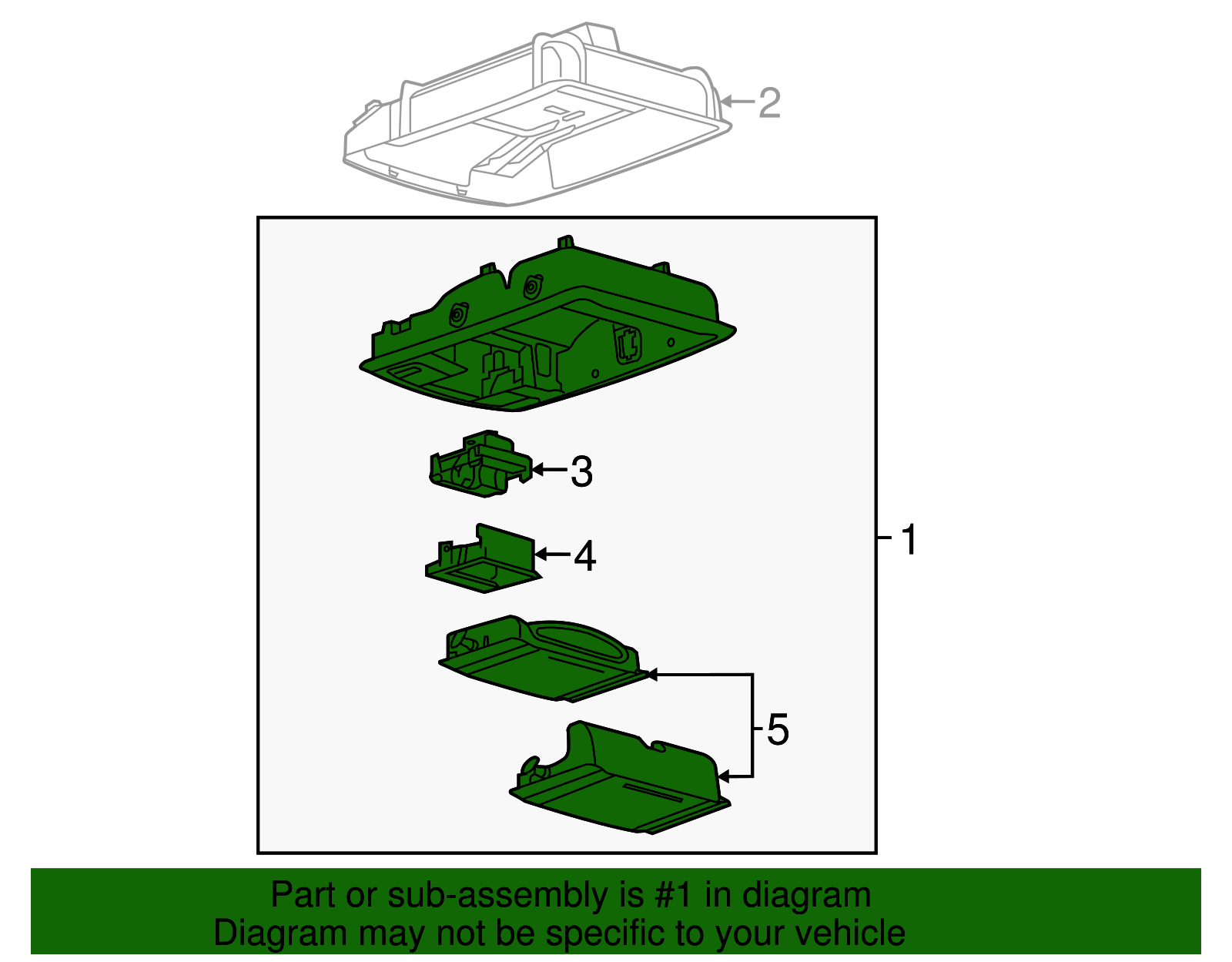 2

3

4

1

5

Part or sub-assembly is #1 in diagram
Diagram may not be specific to your vehicle