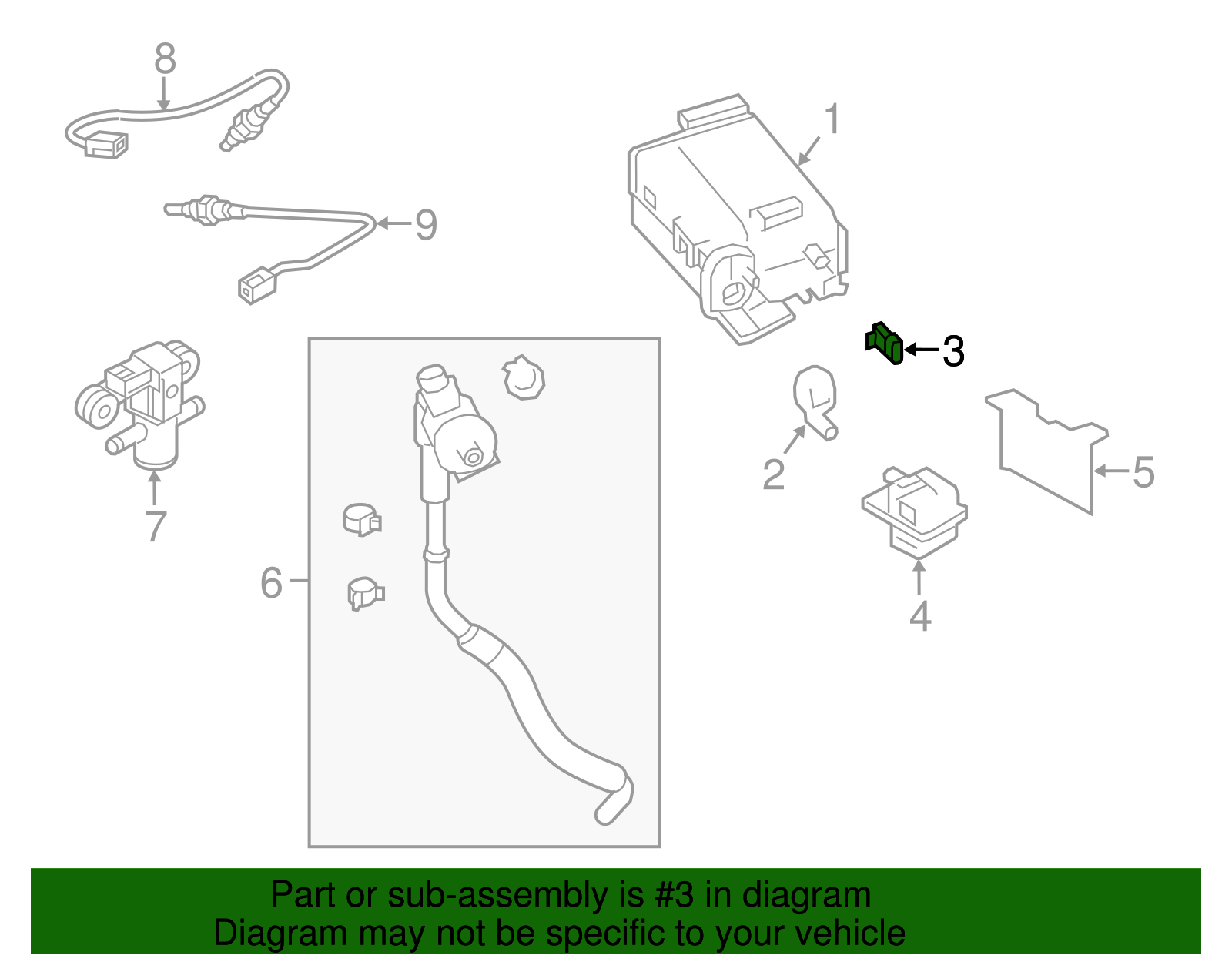 8

1

9

3

7

2

5

6

4

Part or sub-assembly is #3 in diagram
Diagram may not be specific to your vehicle