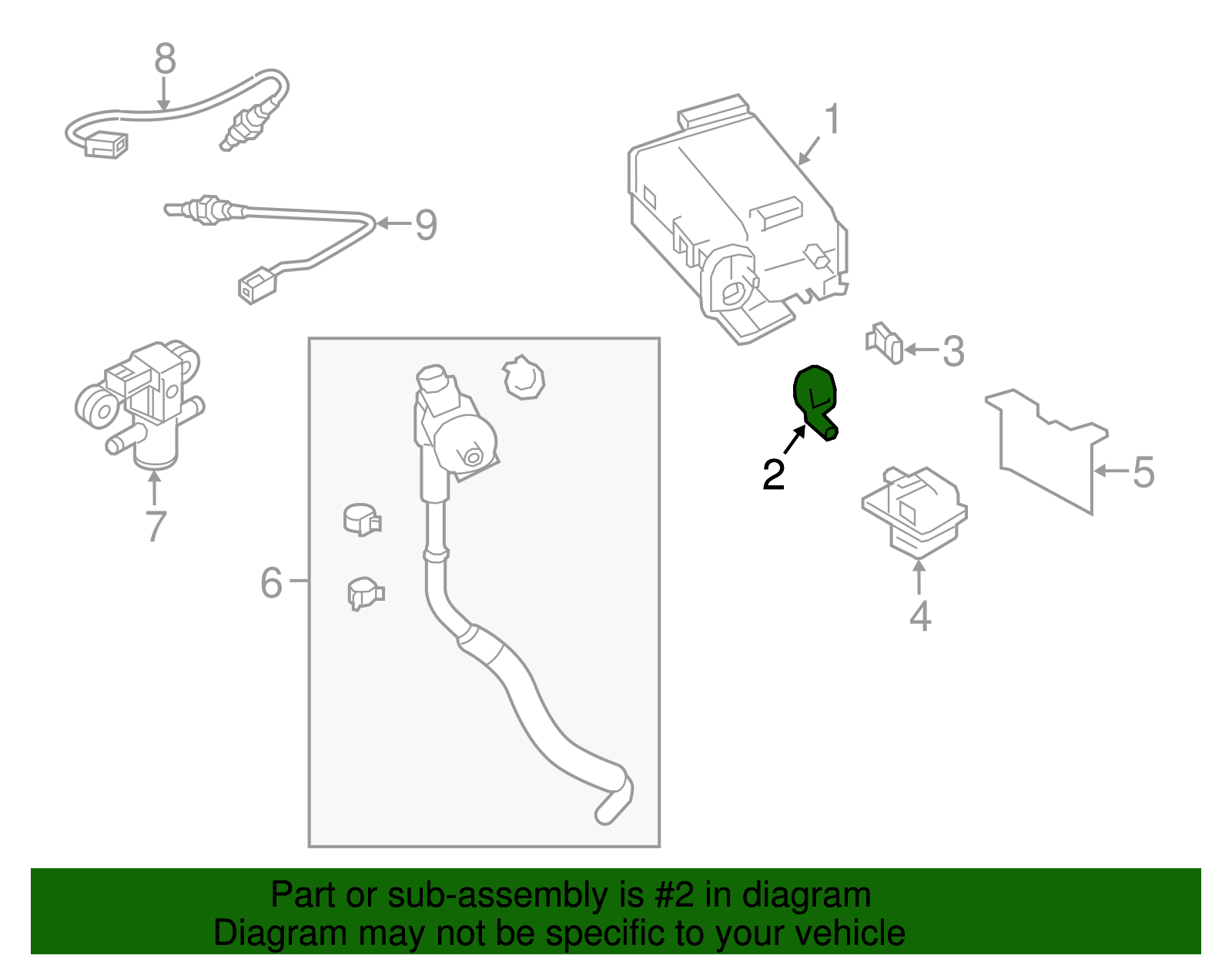 8

1

9

3

2

5

7

6

4

Part or sub-assembly is #2 in diagram
Diagram may not be specific to your vehicle