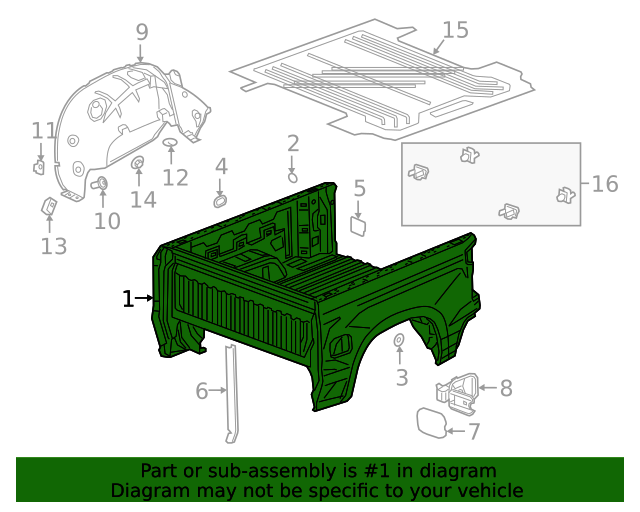 9
15
11
2
12
4
5
16
14
10
13
1
3
6
8
7

Part or sub-assembly is #1 in diagram
Diagram may not be specific to your vehicle