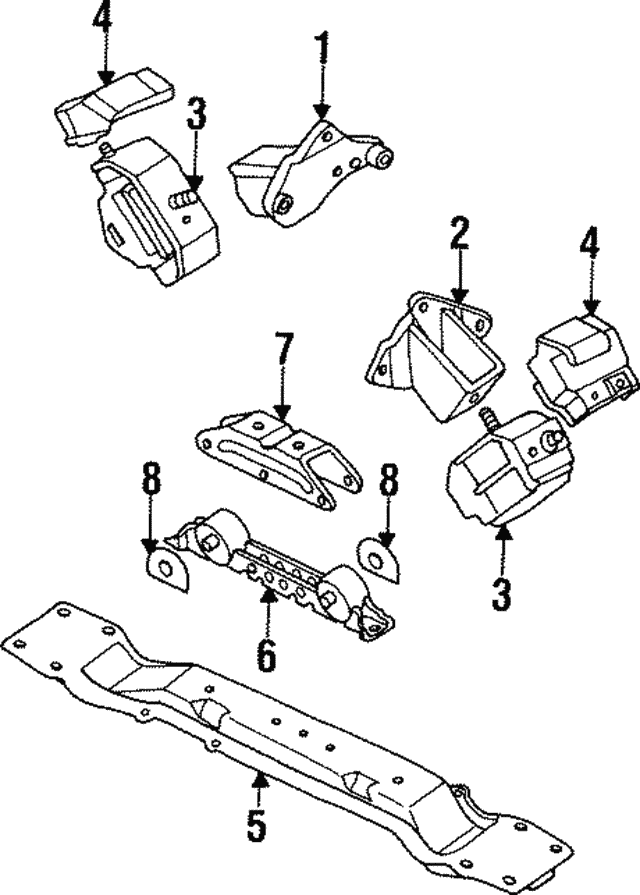 4
1
3
2
4
7
8
8
3
6
5