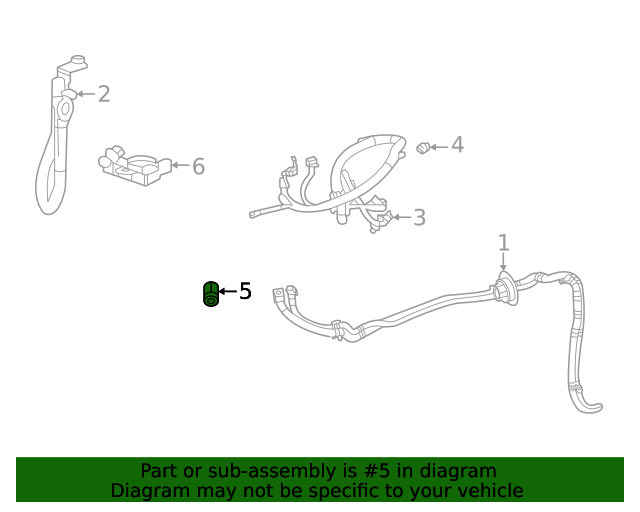 2
6
4
3
1
5

Part or sub-assembly is #5 in diagram
Diagram may not be specific to your vehicle