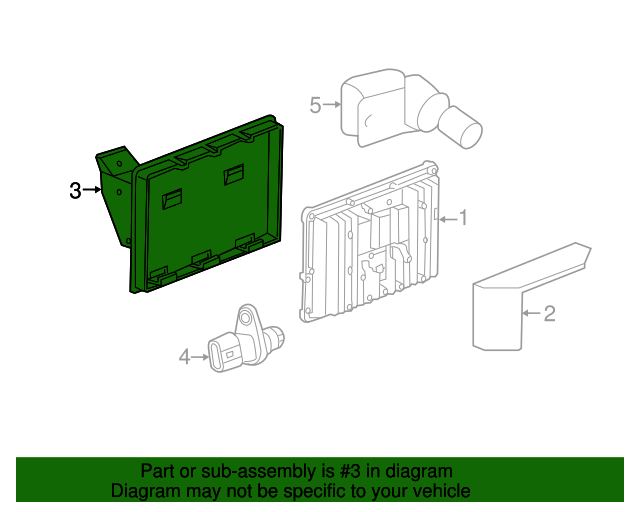 5
3
1
2
4

Part or sub-assembly is #3 in diagram
Diagram may not be specific to your vehicle