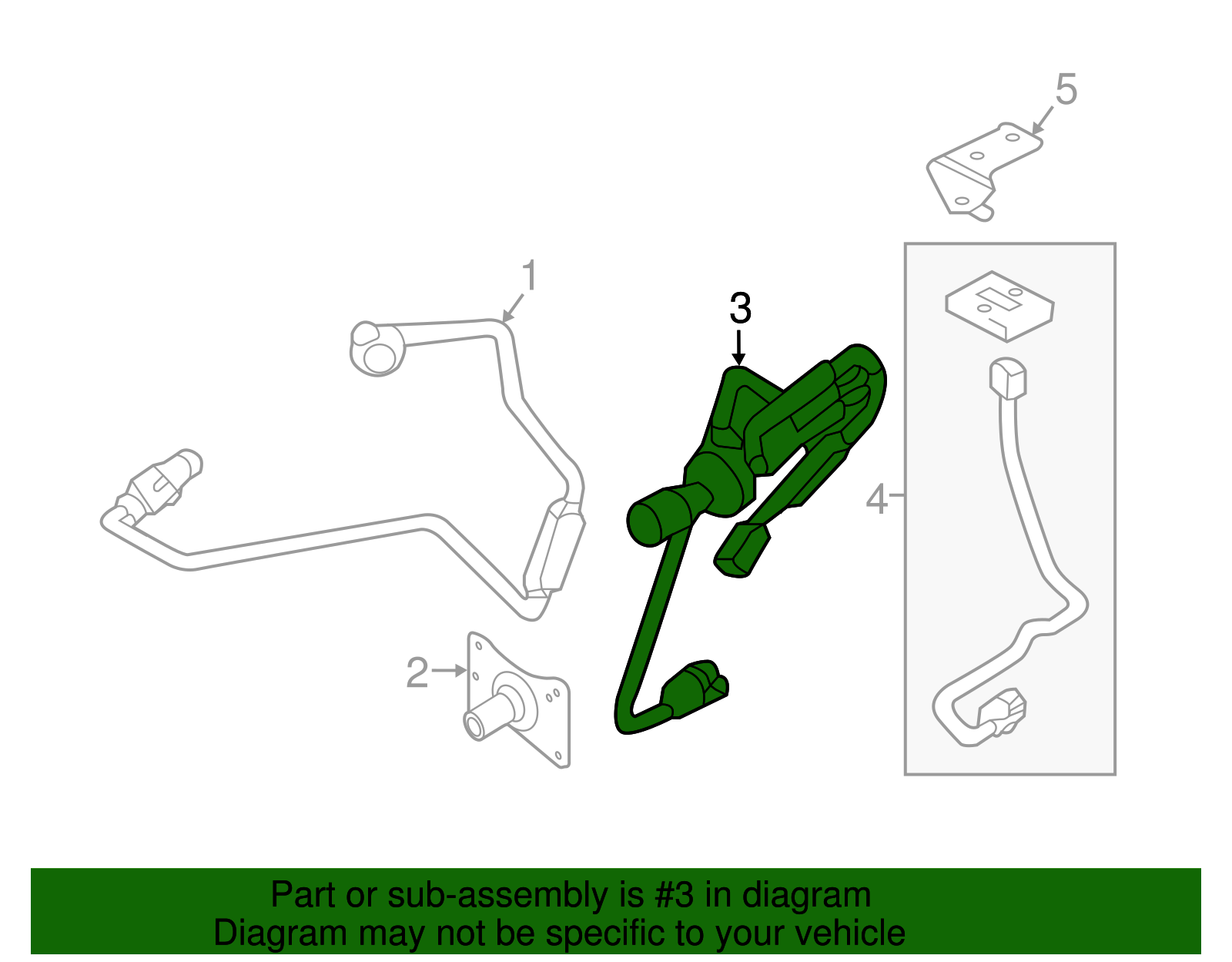 5
1
3
4
2
Part or sub-assembly is #3 in diagram
Diagram may not be specific to your vehicle