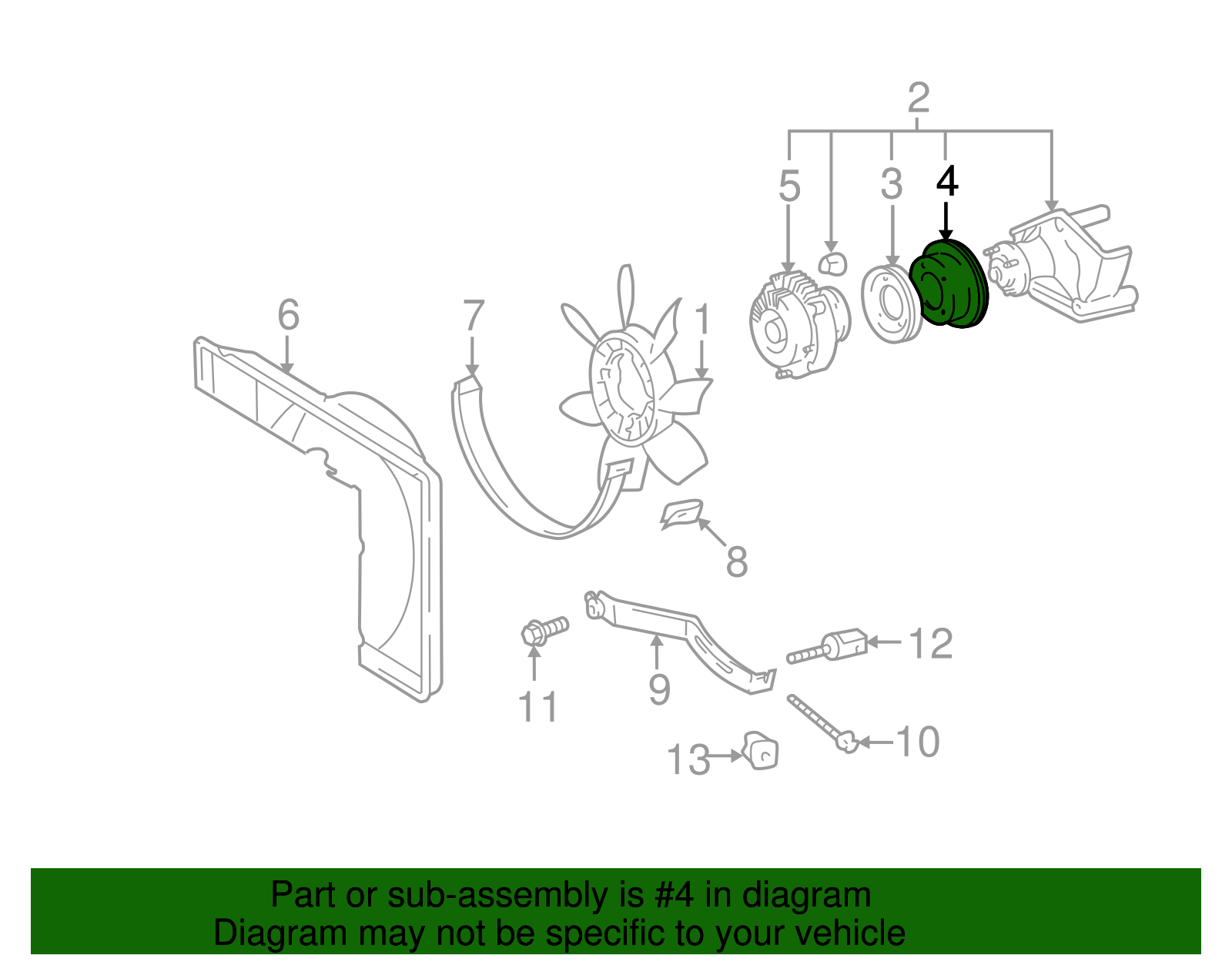 2
5
3
4
6
7
1
8
12
9
11
10
13

Part or sub-assembly is #4 in diagram
Diagram may not be specific to your vehicle