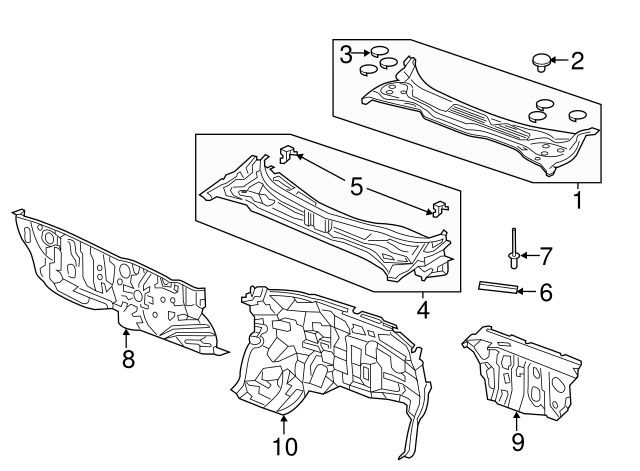 3
2
5
1
7
6
4
8
10
9