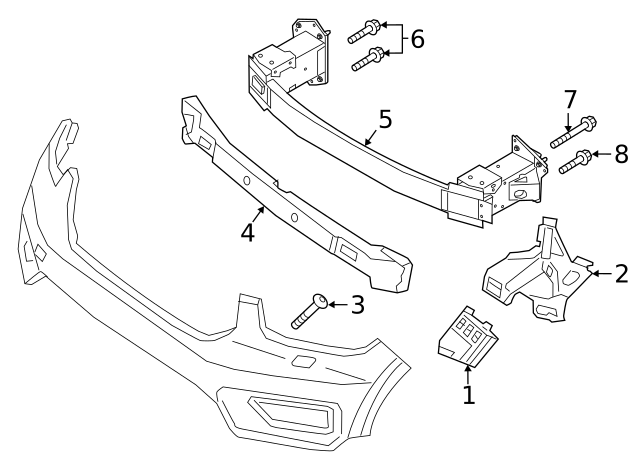 6
7
5
8
4
2
3
1