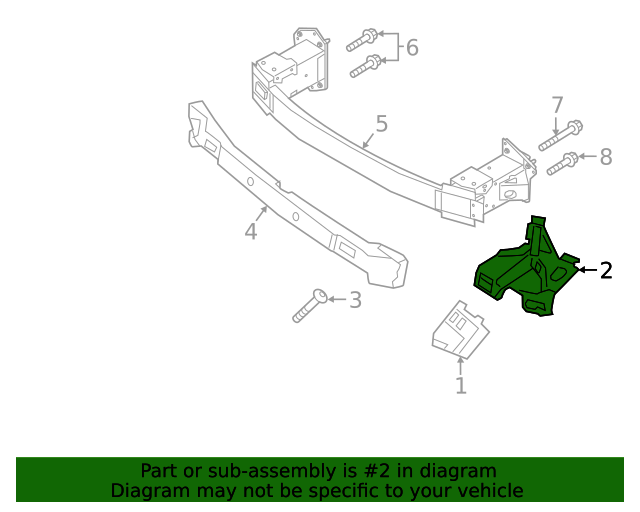 6

7

5

8

4

2

3

1

Part or sub-assembly is #2 in diagram
Diagram may not be specific to your vehicle