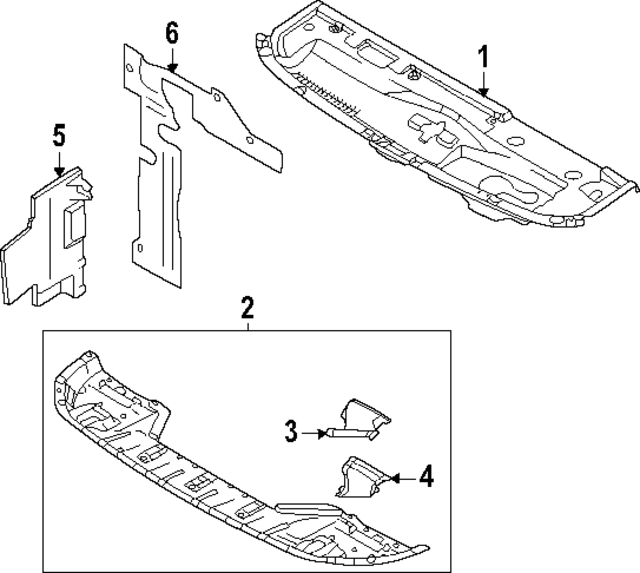 6
1
5
2
3
4