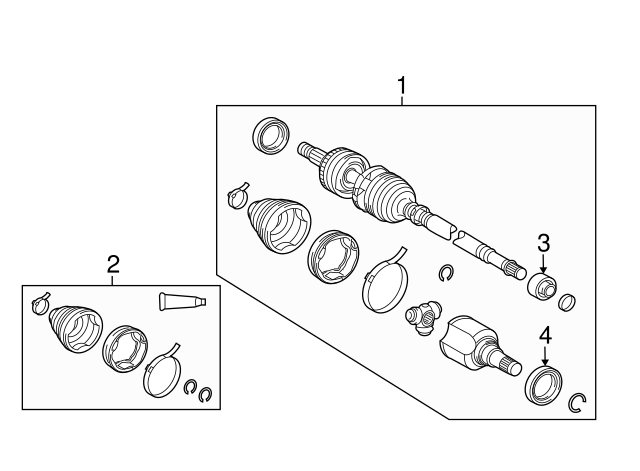 1
2
3
4