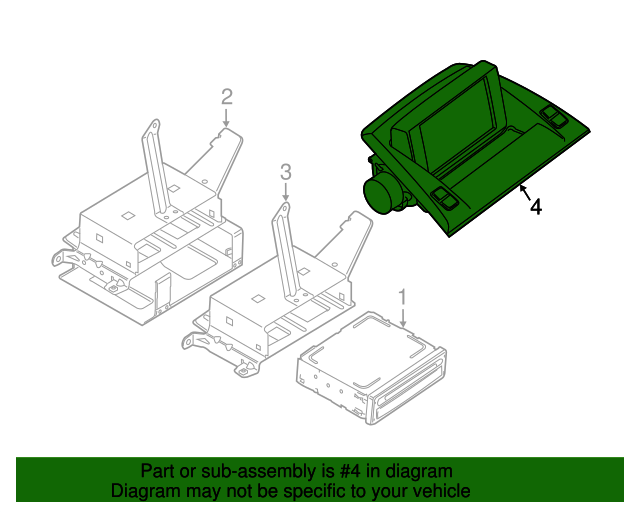 2

3

4

1

Part or sub-assembly is #4 in diagram
Diagram may not be specific to your vehicle