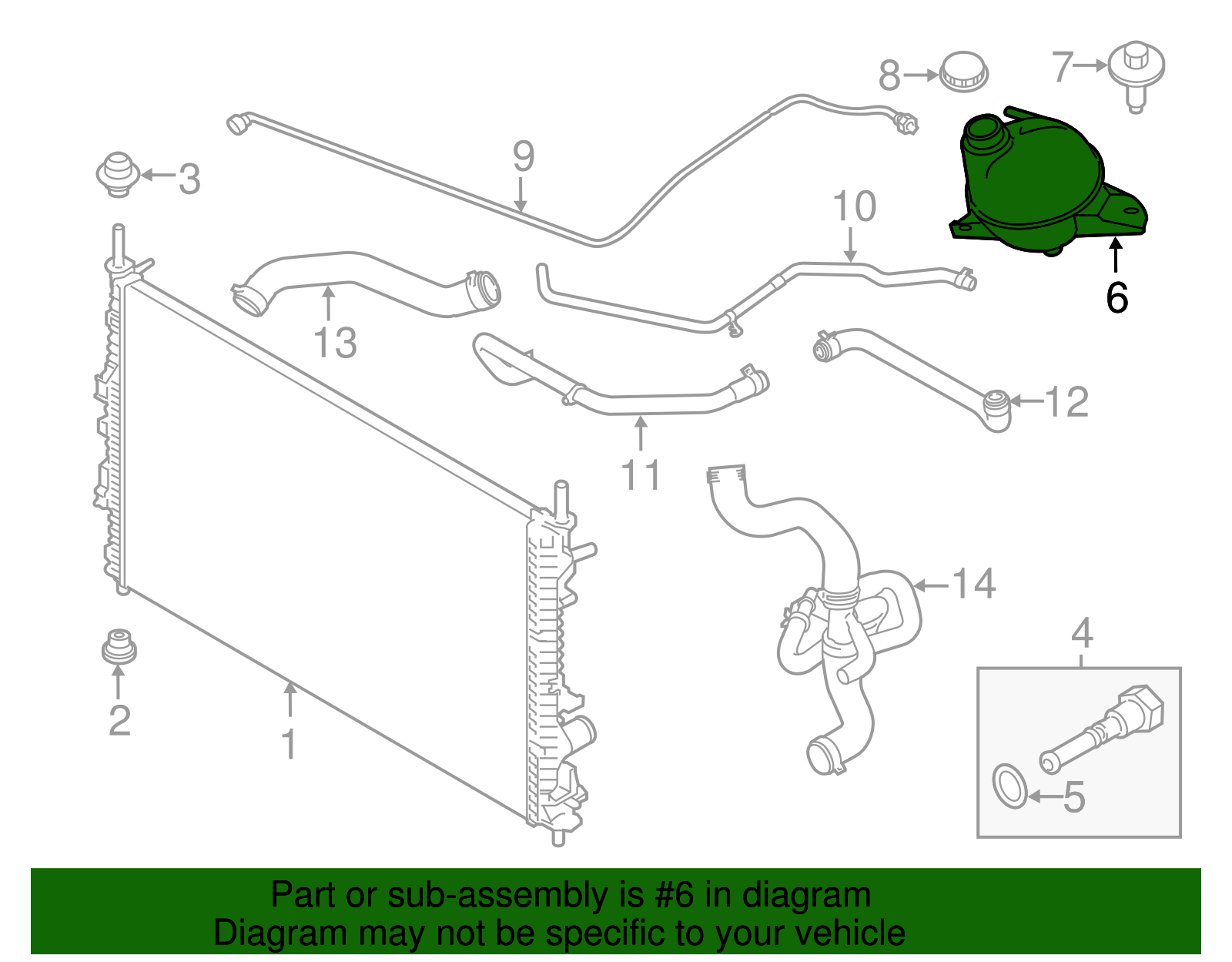 8
7
9
3
10
6
13
12
11
14
4
2
1
5

Part or sub-assembly is #6 in diagram
Diagram may not be specific to your vehicle