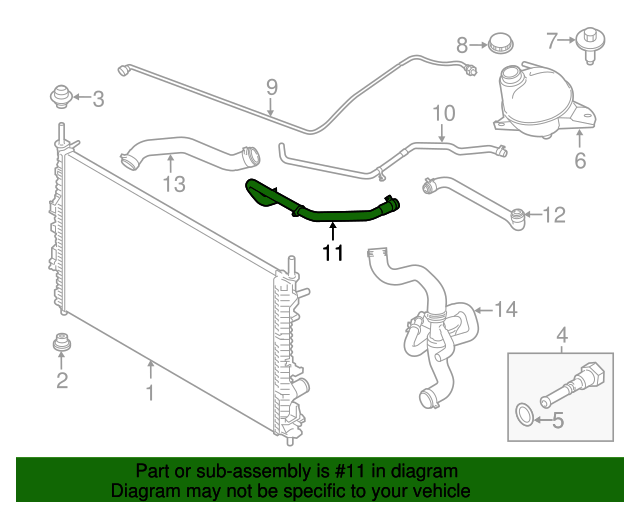 8
7
9
3
10
6
13
12
11
14
4
2
1
5

Part or sub-assembly is #11 in diagram
Diagram may not be specific to your vehicle