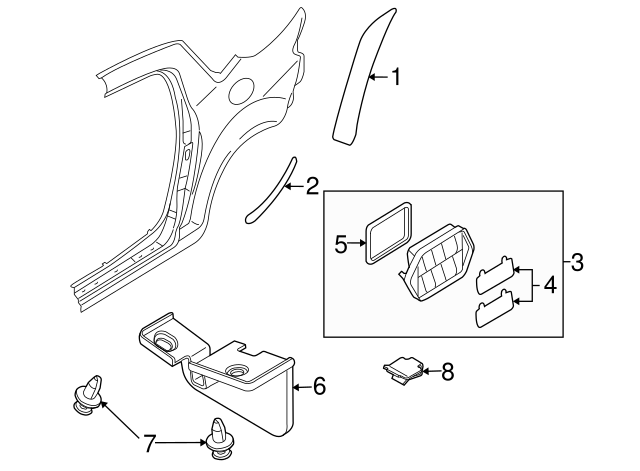 1
2
5
3
4
6
8
7