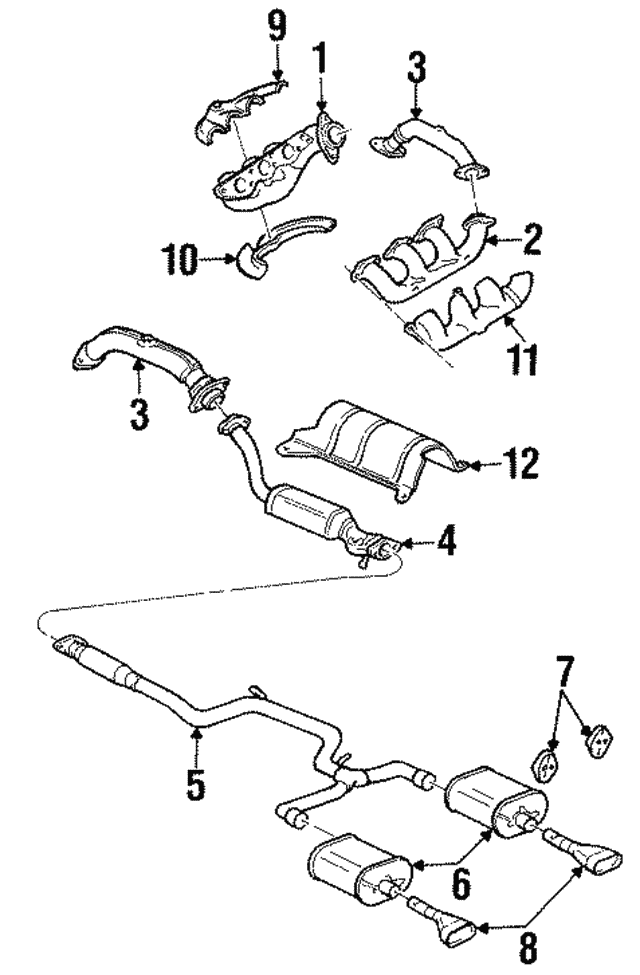 9
1
3
10
2
11
3
12
4
7
5
6
8