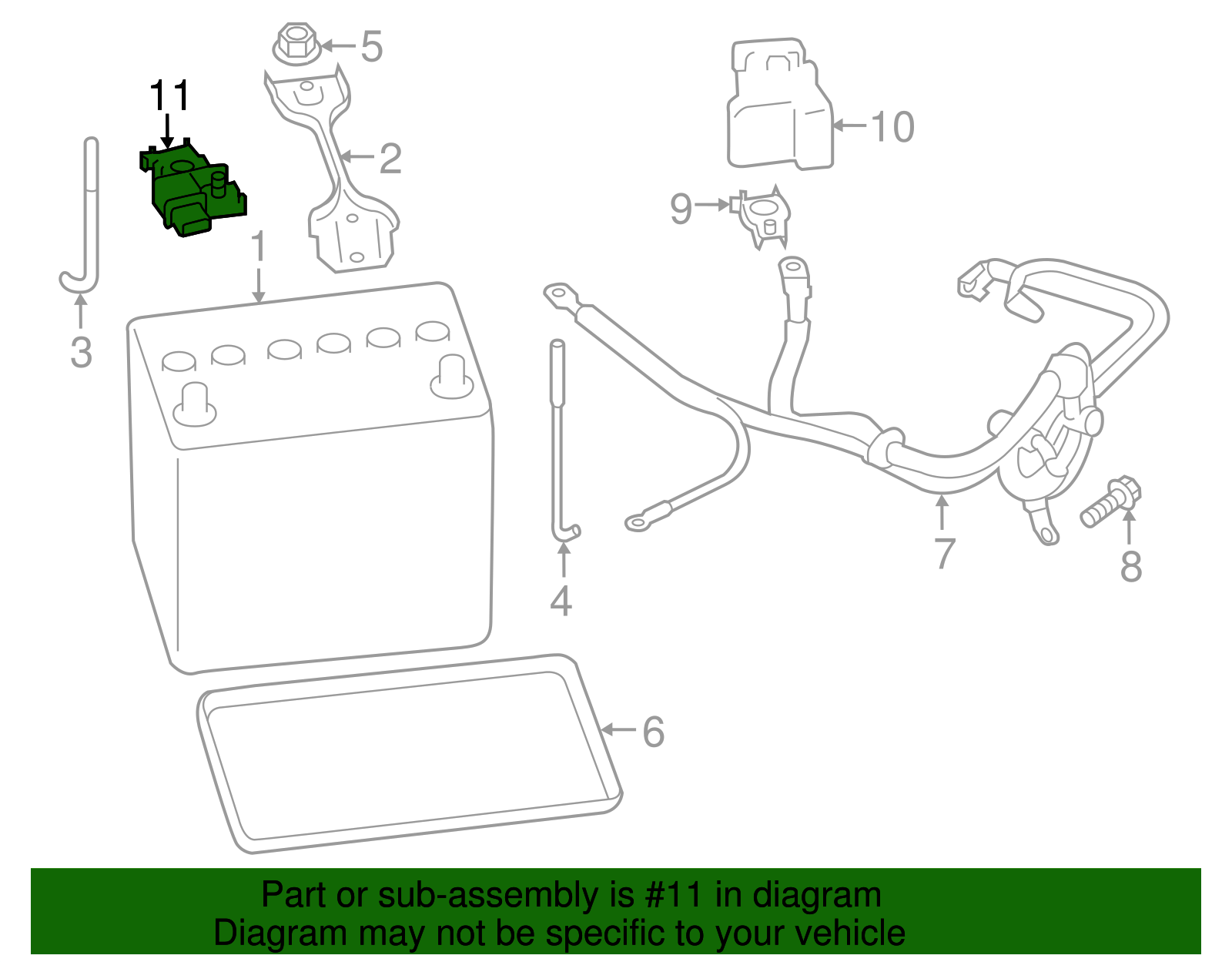 5
11
2
10
9
1
3
4
7
8
6

Part or sub-assembly is #11 in diagram
Diagram may not be specific to your vehicle