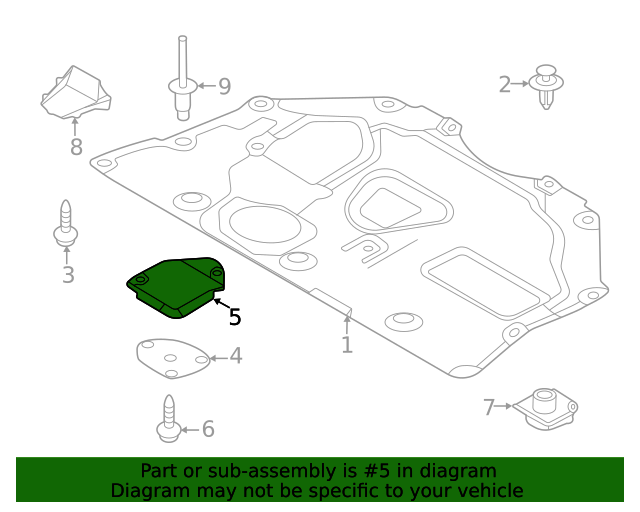 9
2
8
3
5
1
4
7
6

Part or sub-assembly is #5 in diagram
Diagram may not be specific to your vehicle