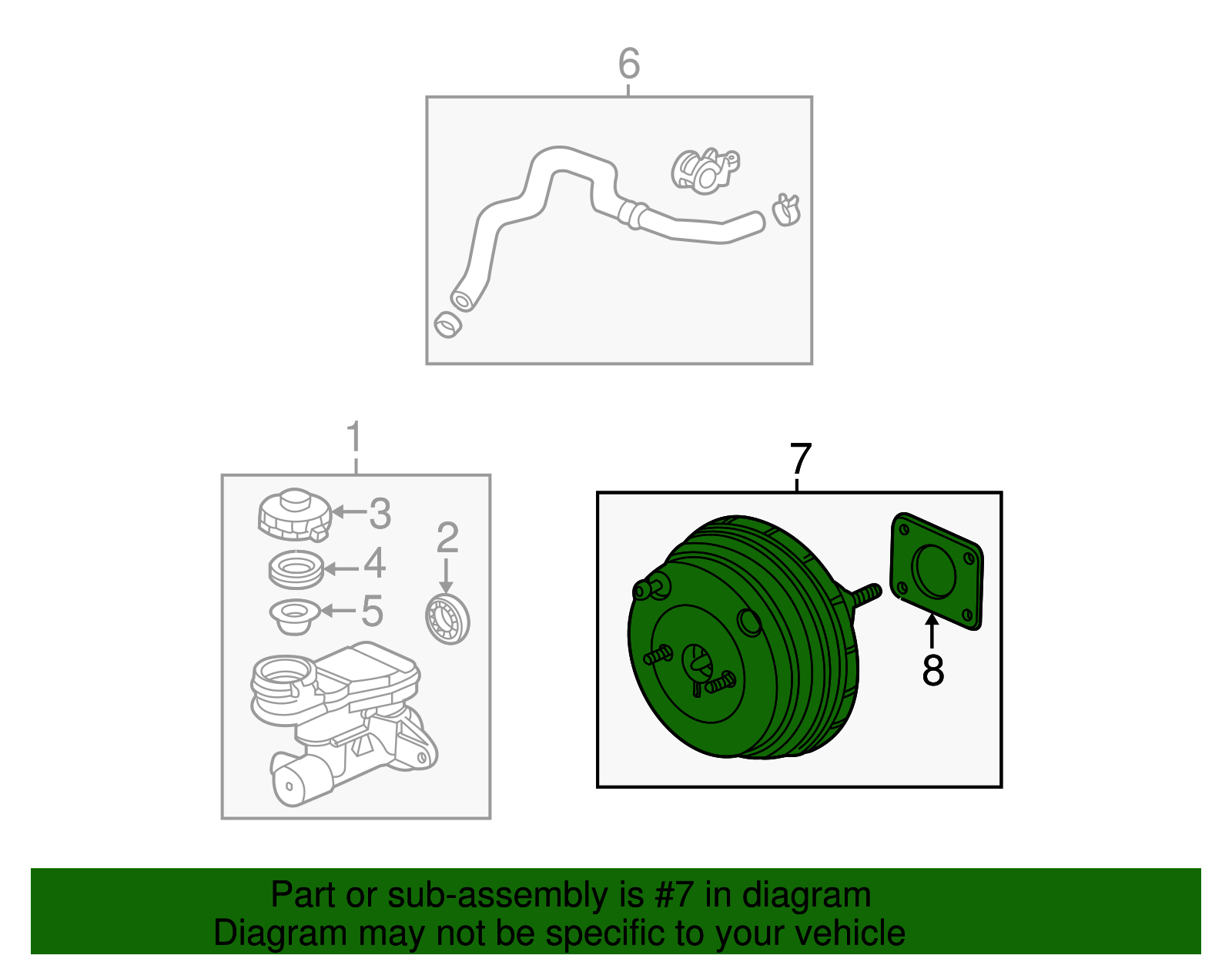 6

1

3

4

5

2

7

8

Part or sub-assembly is #7 in diagram
Diagram may not be specific to your vehicle