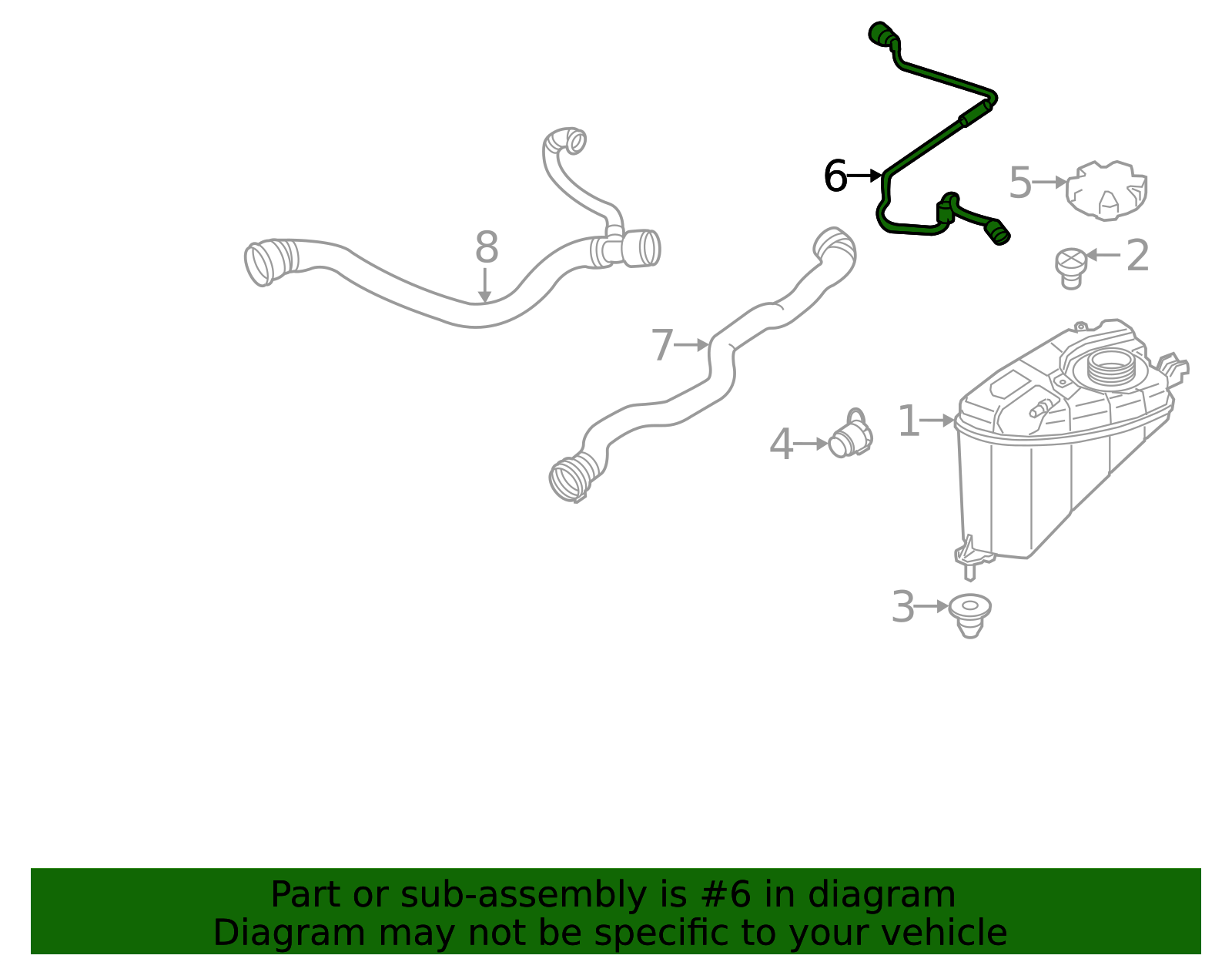 6
5
2
8
7
1
4
3

Part or sub-assembly is #6 in diagram
Diagram may not be specific to your vehicle