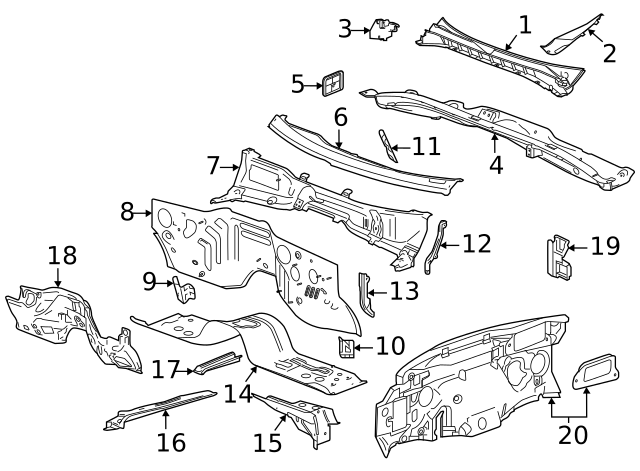 3
1
2
5
6
11
4
7
8
12
19
18
9
13
10
17
14
16
15
20