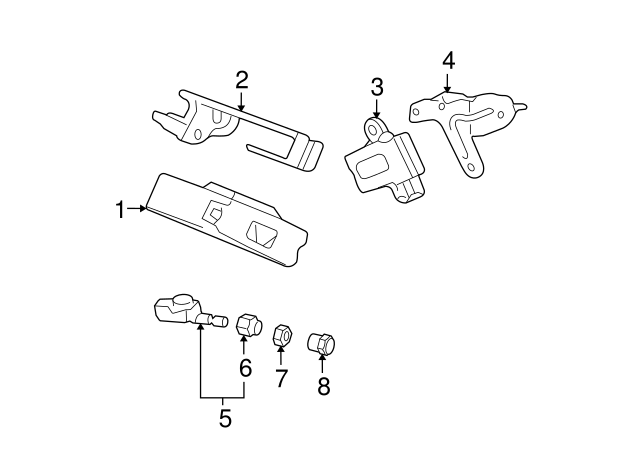 2
3
4
1
6
7
8
5