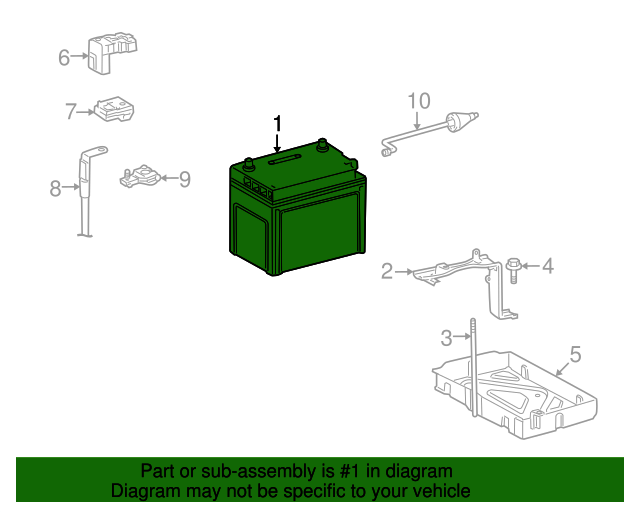 6

7

8

9

1

10

2

4

3

5

Part or sub-assembly is #1 in diagram
Diagram may not be specific to your vehicle