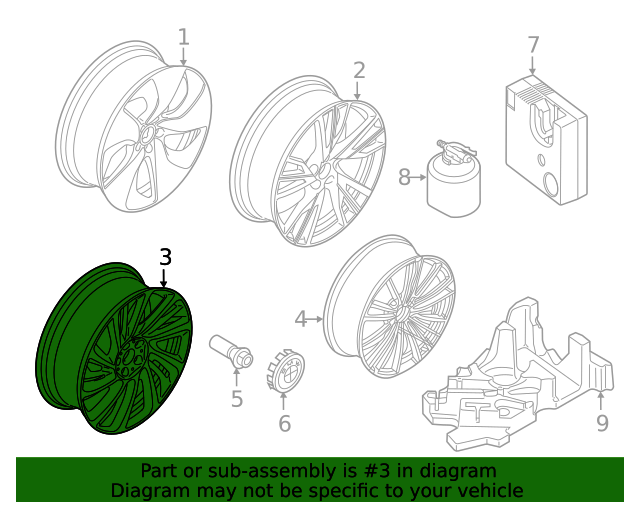 1
2
7
8
3
4
5
6
9

Part or sub-assembly is #3 in diagram
Diagram may not be specific to your vehicle