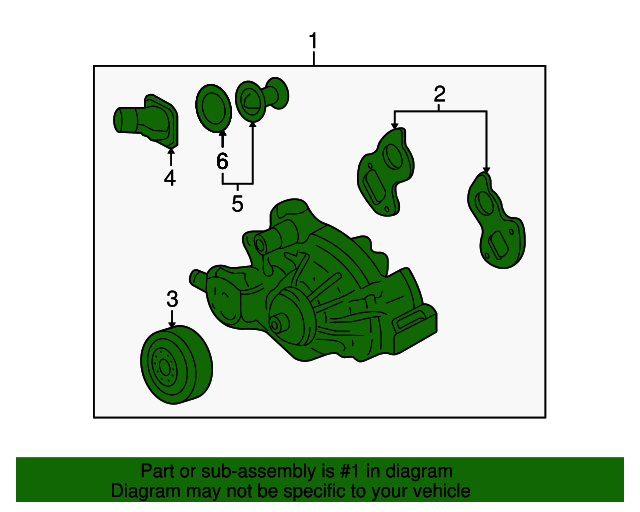 1
2
4
6
5
3

Part or sub-assembly is #1 in diagram
Diagram may not be specific to your vehicle