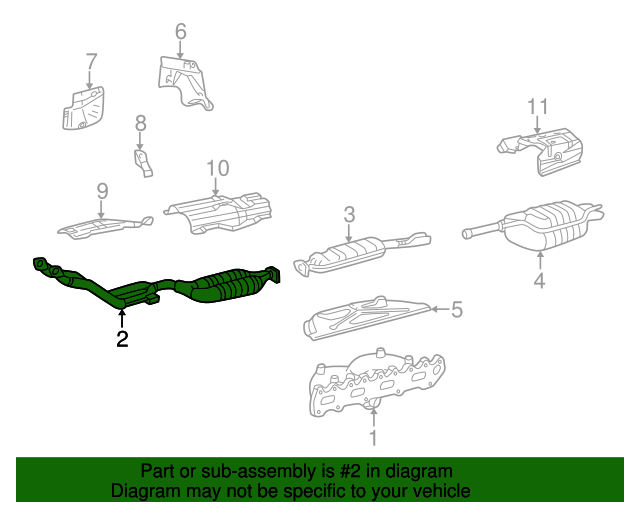 6
7
8
11
10
9
3
4
5
2
1

Part or sub-assembly is #2 in diagram
Diagram may not be specific to your vehicle