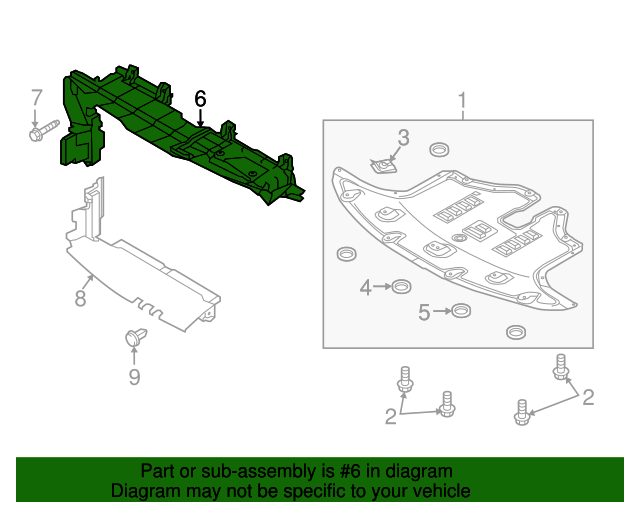 7
6
1
3
4
5
8
9
2
2

Part or sub-assembly is #6 in diagram
Diagram may not be specific to your vehicle