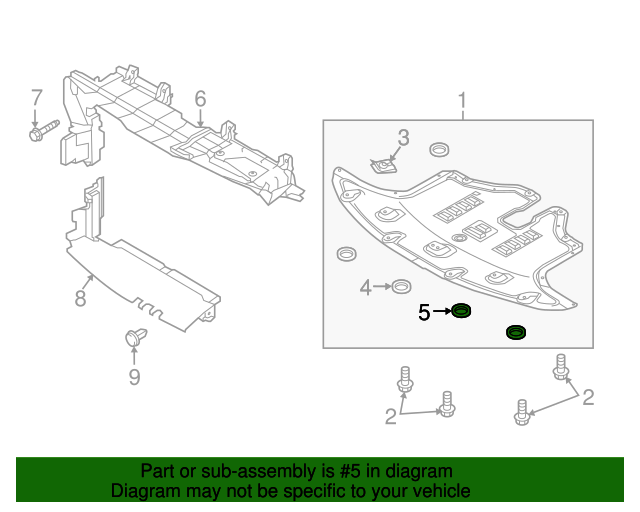 7
6
1
3
8
4
5
9
2
2

Part or sub-assembly is #5 in diagram
Diagram may not be specific to your vehicle