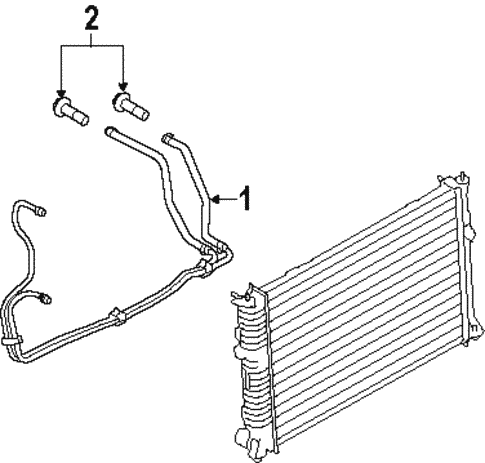 2

1