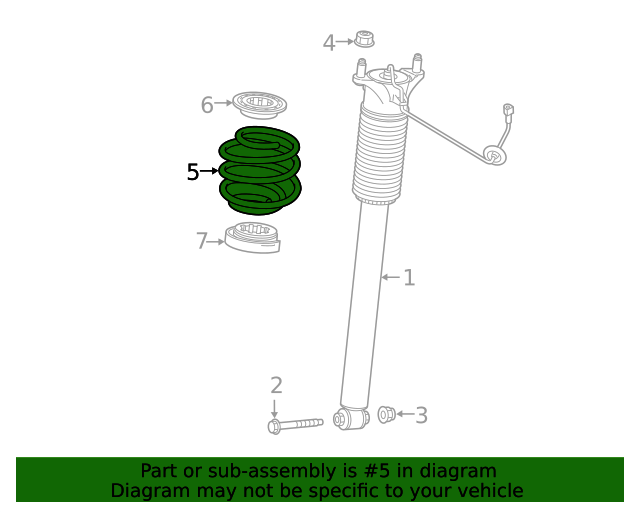 4
6
5
7
1
2
3

Part or sub-assembly is #5 in diagram
Diagram may not be specific to your vehicle